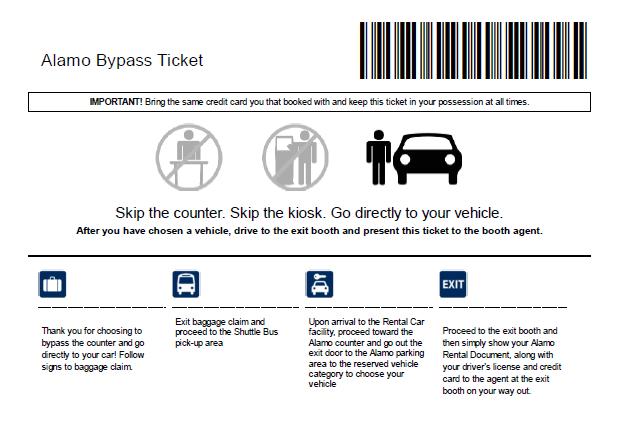 Alamo Bypass Ticket

IMPORTANT! Bring the same credit card you that booked with and keep this ticket in your possession at all times.

Skip the counter. Skip the kiosk. Go directly to your vehicle.

After you have chosen a vehicle, drive to the exit booth and present this ticket to the booth agent.

Thank you for choosing to bypass the counter and go directly to your car! Follow signs to baggage claim.

Exit baggage claim and proceed to the Shuttle Bus pick-up area

Upon arrival to the Rental Car facility, proceed toward the Alamo counter and go out the exit door to the Alamo parking area to the reserved vehicle category to choose your vehicle

EXIT

Proceed to the exit booth and then simply show your Alamo Rental Document, along with your driver's license and credit card to the agent at the exit booth on your way out.